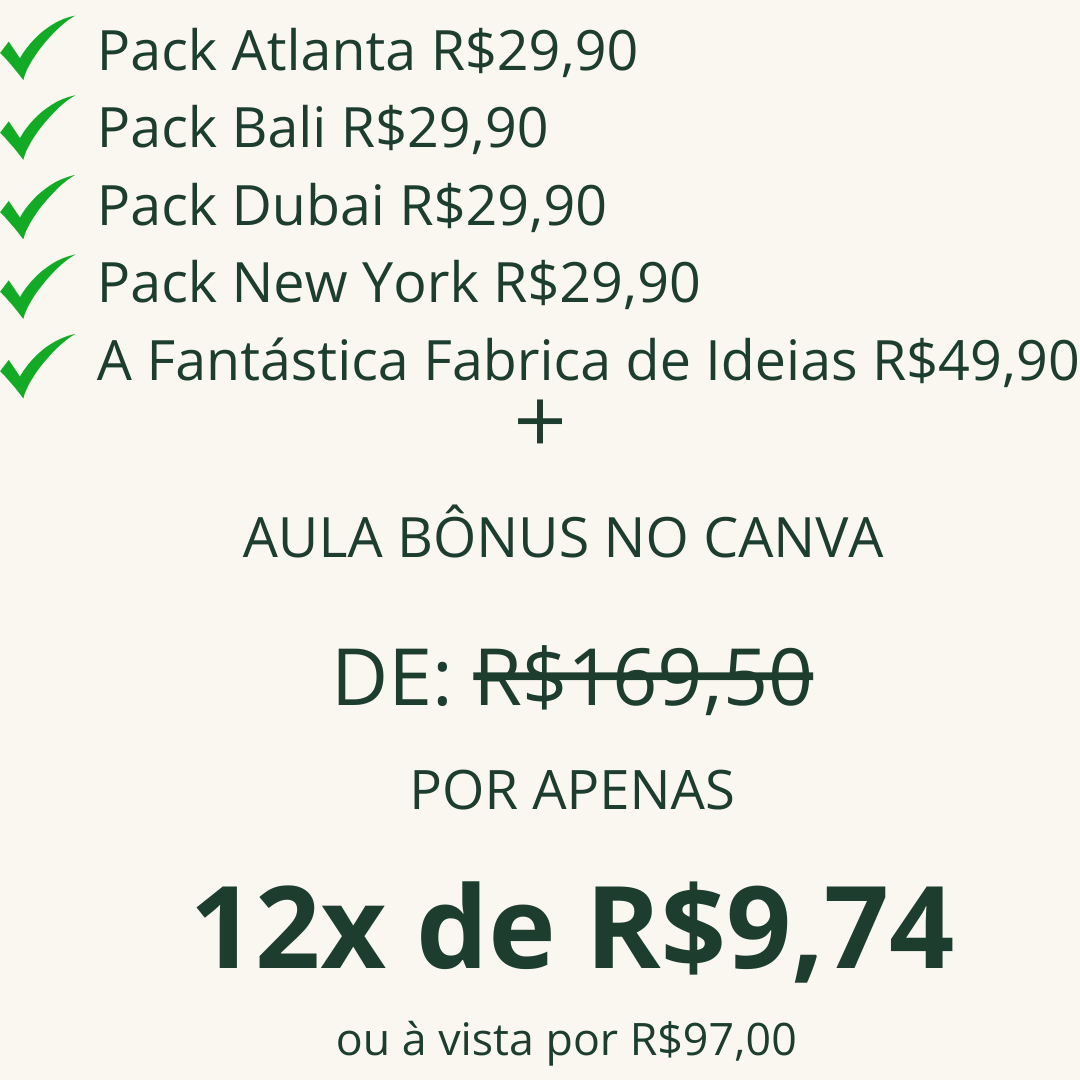 ✓ Pack Atlanta R$29,90
✓ Pack Bali R$29,90
✓ Pack Dubai R$29,90
✓ Pack New York R$29,90
✓ A Fantástica Fabrica de Ideias R$49,90
+

AULA BÔNUS NO CANVA

DE: R$169,50

POR APENAS

12x de R$9,74

ou à vista por R$97,00